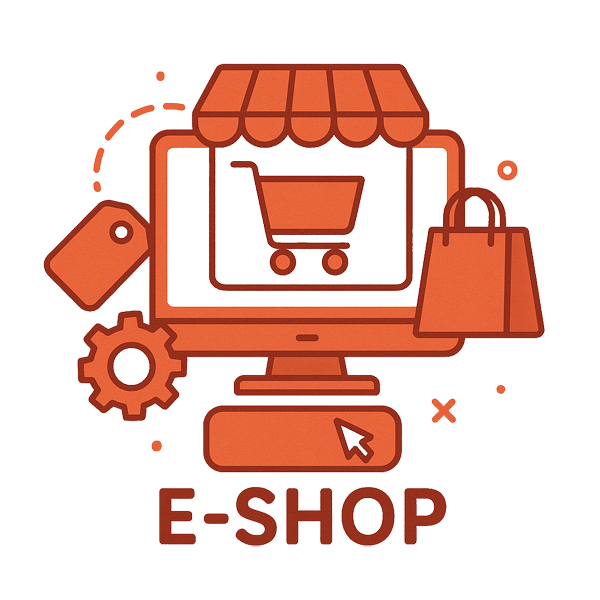 E-SHOP