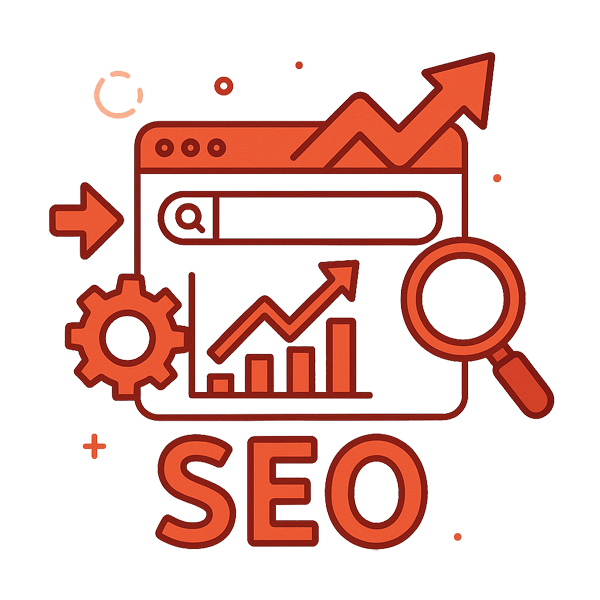 SEO